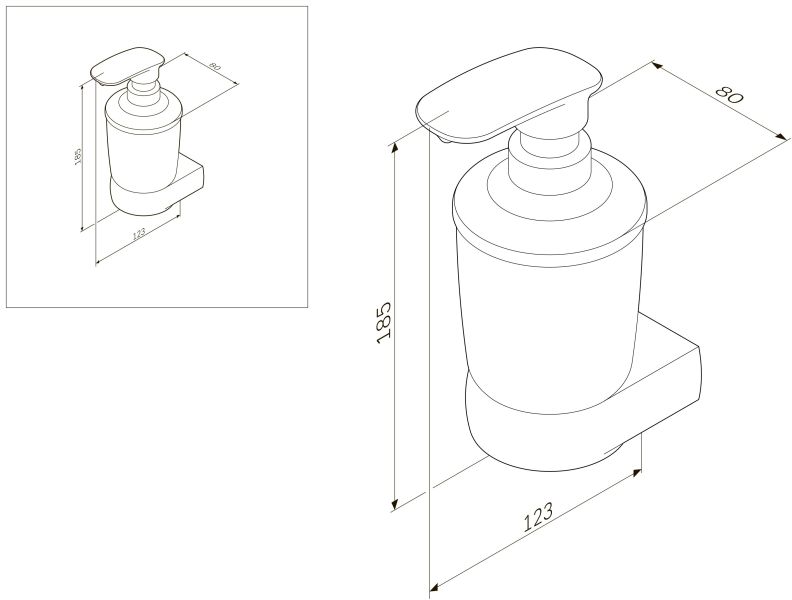 80
185
123
80
185
123